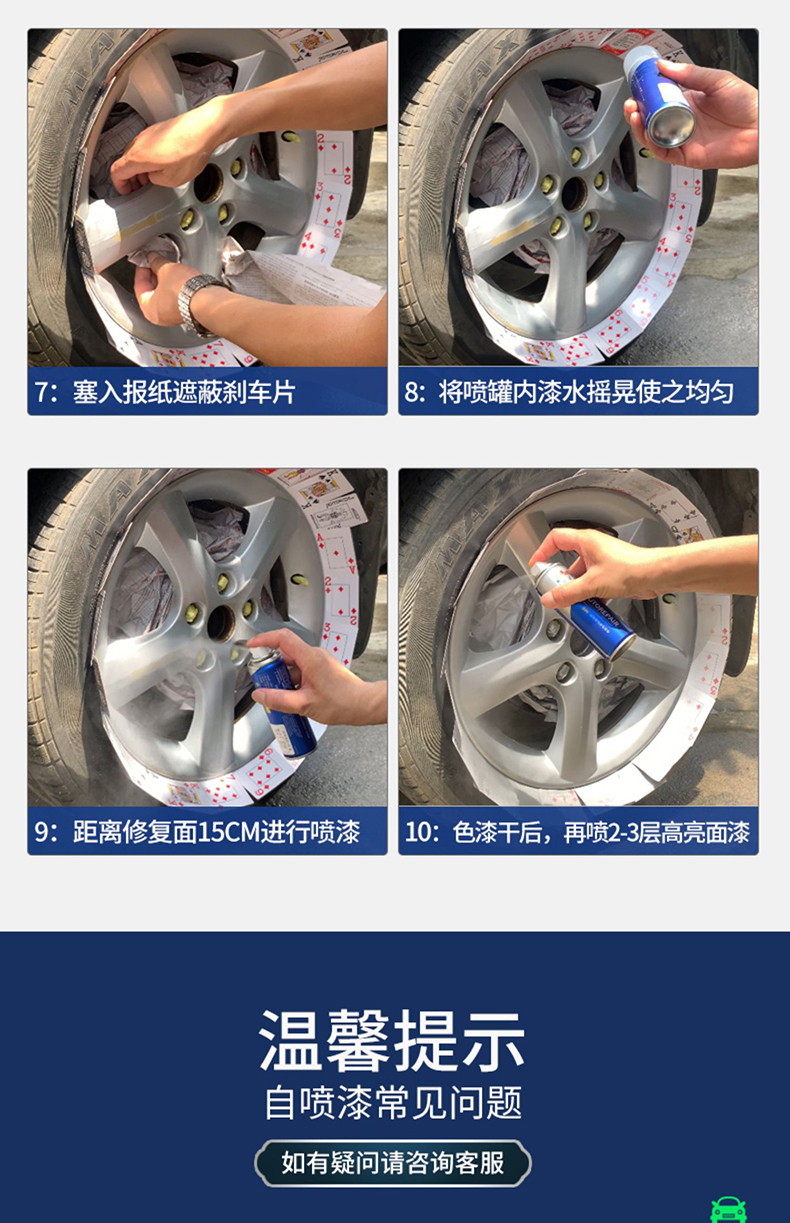 7：塞入报纸遮蔽刹车片

8：将喷罐内漆水摇晃使之均匀

9：距离修复面15CM进行喷漆

10：色漆干后，再喷2-3层高亮面漆

温馨提示

自喷漆常见问题

如有疑问请咨询客服