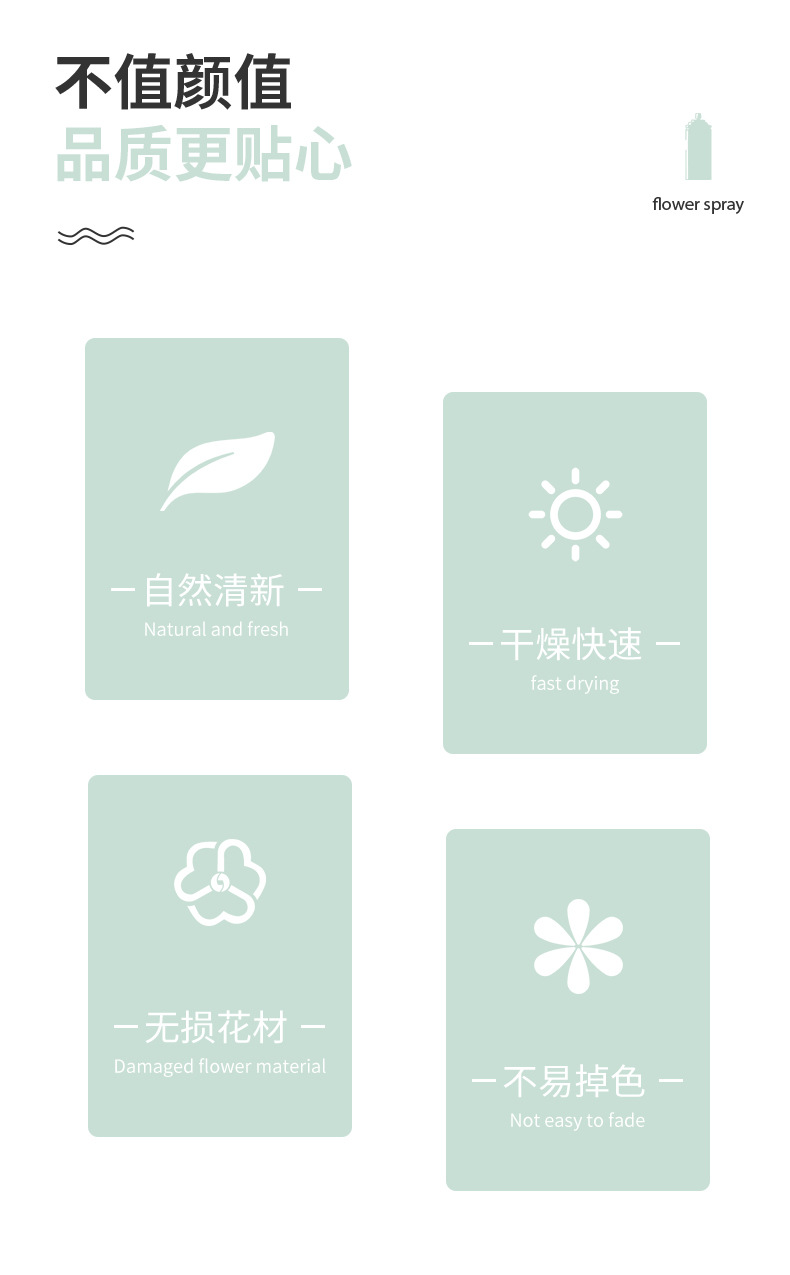 不值颜值
品质更贴心

flower spray

- 自然清新 -
Natural and fresh

- 干燥快速 -
fast drying

- 无损花材 -
Damaged flower material

- 不易掉色 -
Not easy to fade